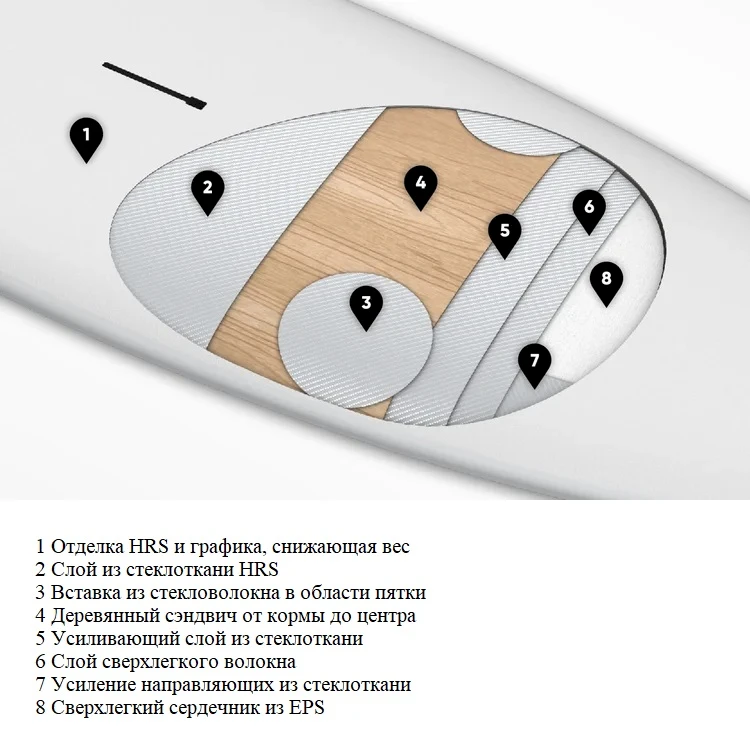 1

2

4

6

5

8

3

7

1 Отделка HRS и графика, снижающая вес
2 Слой из стеклоткани HRS
3 Вставка из стекловолокна в области пятки
4 Деревянный сэндвич от кормы до центра
5 Усиливающий слой из стеклоткани
6 Слой сверхлегкого волокна
7 Усиление направляющих из стеклоткани
8 Сверхлегкий сердечник из EPS